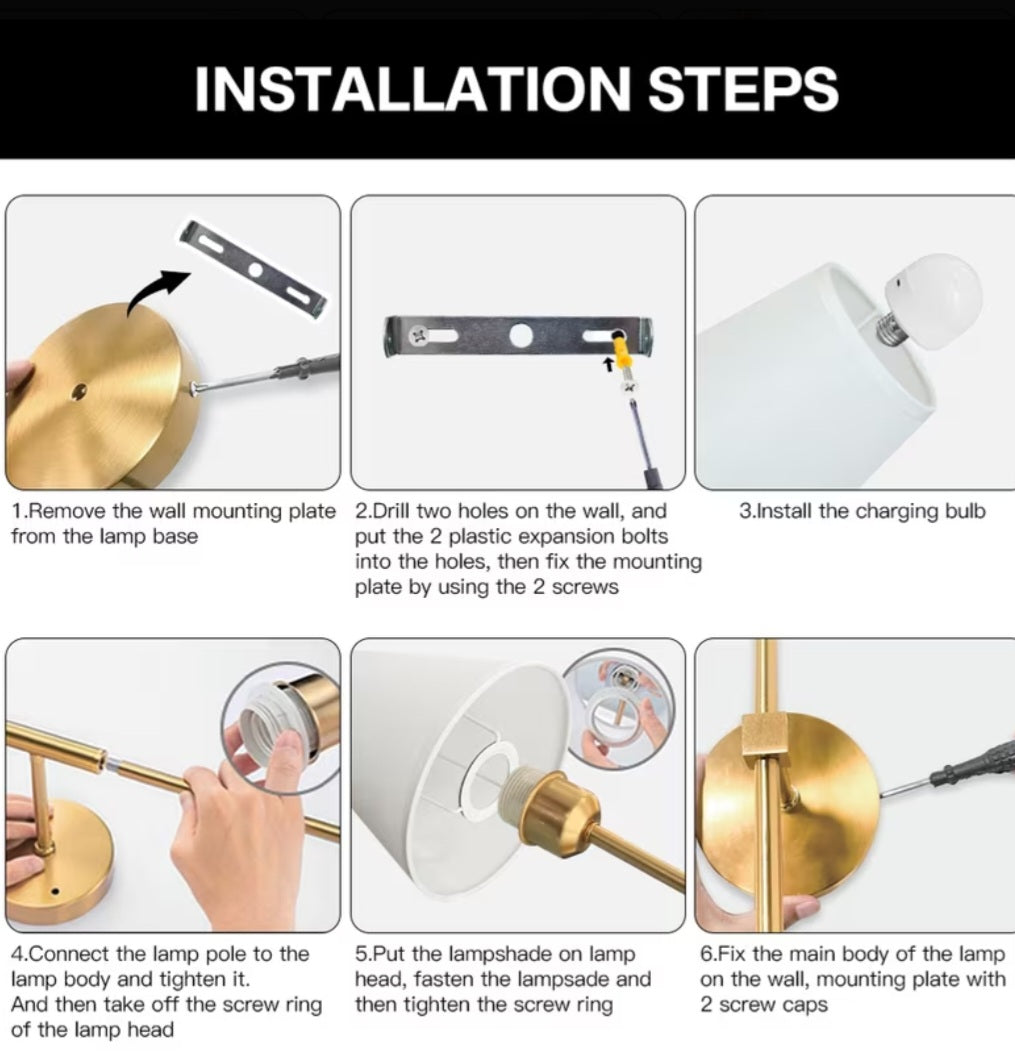 INSTALLATION STEPS

1.Remove the wall mounting plate from the lamp base

2.Drill two holes on the wall, and put the 2 plastic expansion bolts into the holes, then fix the mounting plate by using the 2 screws

3.Install the charging bulb

4.Connect the lamp pole to the lamp body and tighten it. And then take off the screw ring of the lamp head

5.Put the lampshade on lamp head, fasten the lampsade and then tighten the screw ring

6.Fix the main body of the lamp on the wall, mounting plate with 2 screw caps