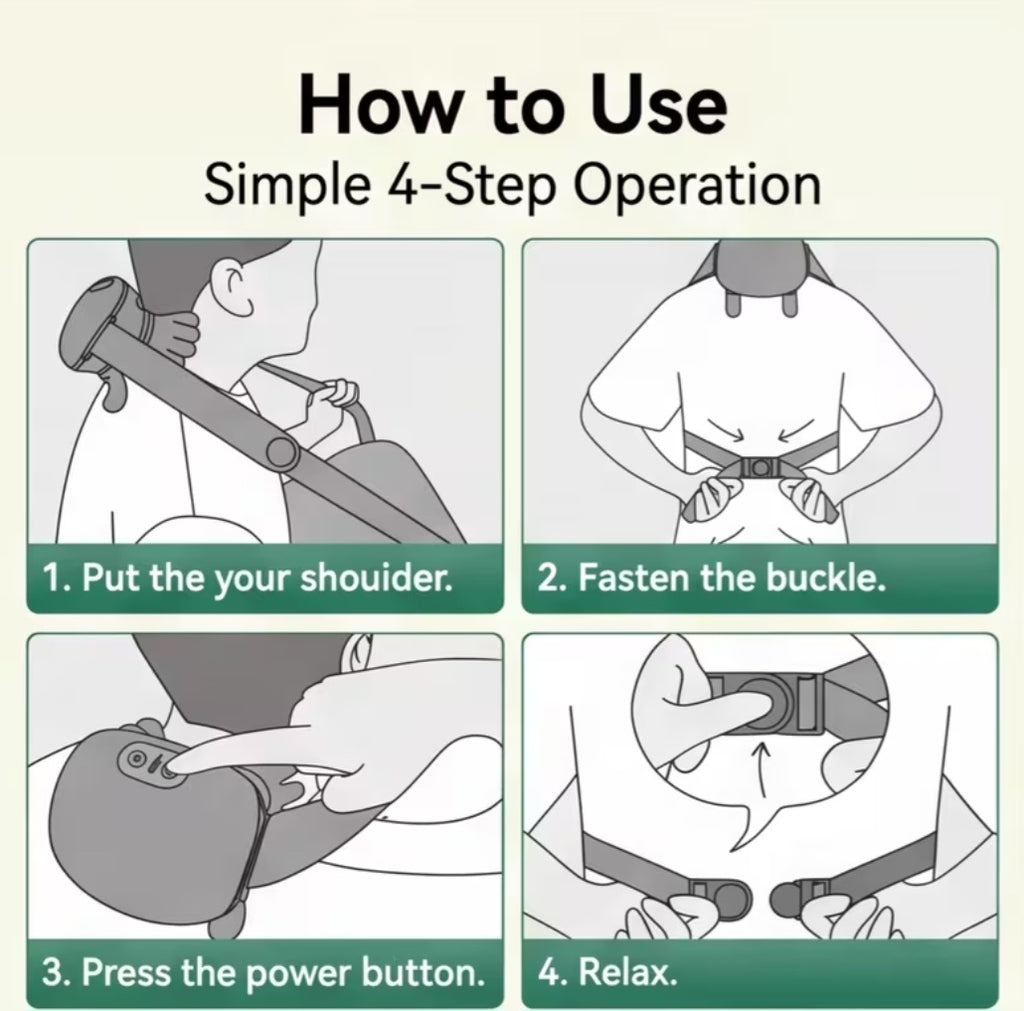 How to Use
Simple 4-Step Operation

1. Put the your shouider.

2. Fasten the buckle.

3. Press the power button.

4. Relax.